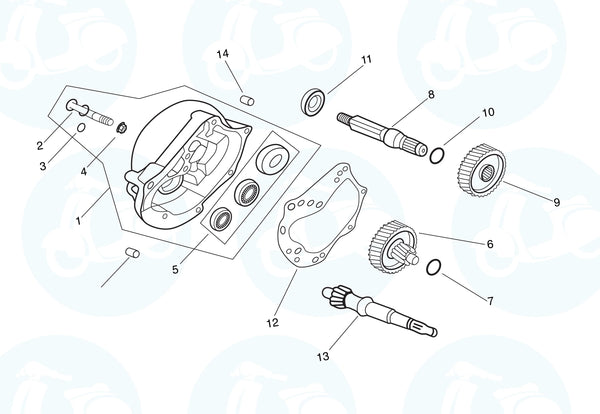 14
11
8
10
2
3
4
9
1
6
5
7
12
13