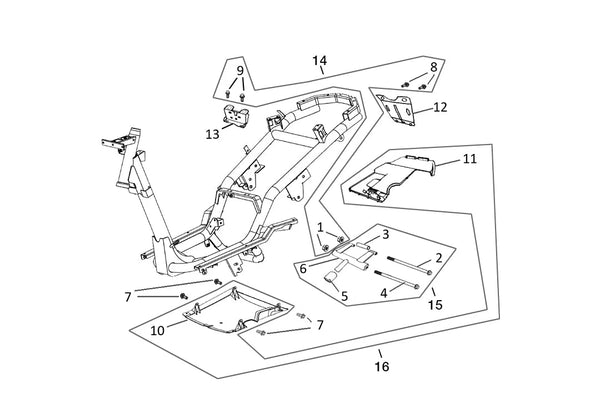 14
9
8
12
13
11
1
3
2
6
5
4
15
7
7
10
16