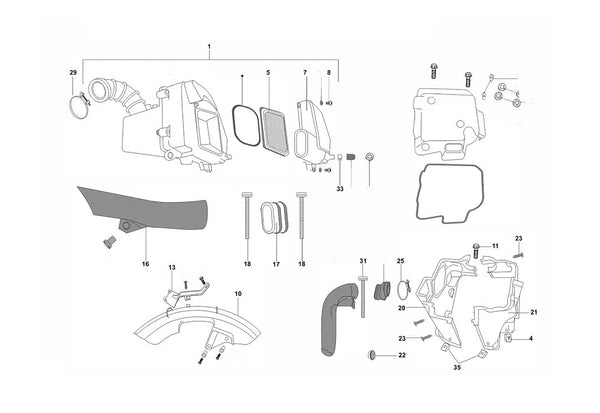 1
29
5
7
8
33
16
18
17
18
13
10
31
25
11
23
20
21
23
4
22
35