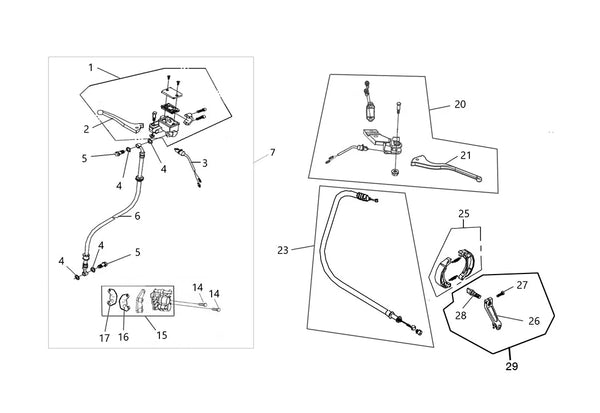 1
2
5
4
4
3
7
6
4
4
5
14
14
17
16
15
20
21
23
25
27
28
26
29