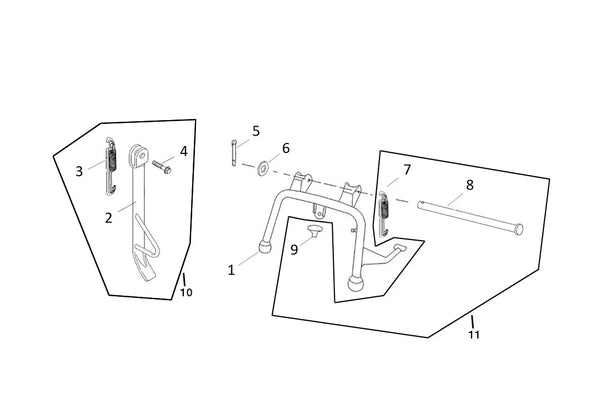 5
4
6
3
7
8
2
9
1
10
11