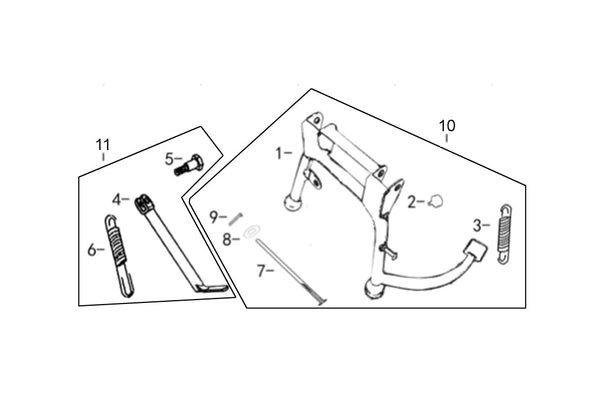 11
5
4
6
10
1
2
3
9
8
7