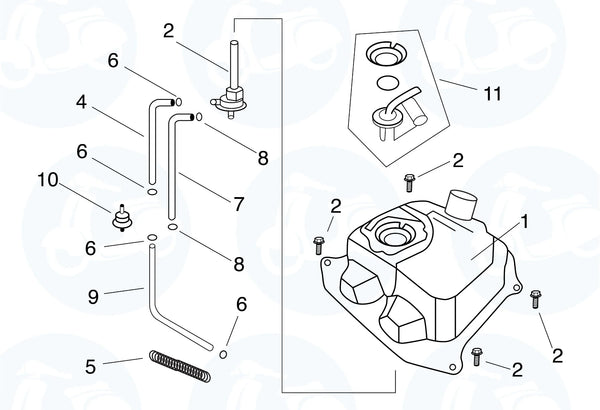 2
6
4
8
6
10
7
6
8
9
6
5
11
2
2
1
2
2