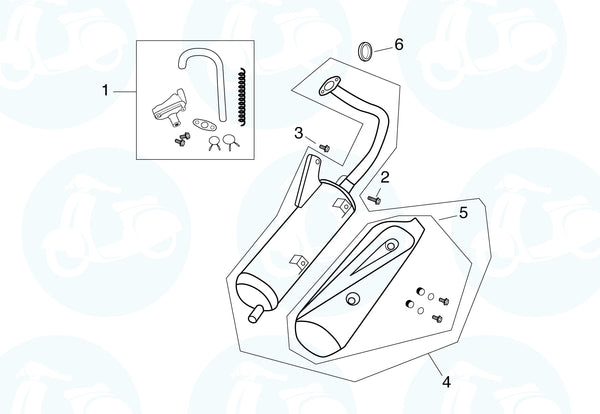 1
6
3
2
5
4