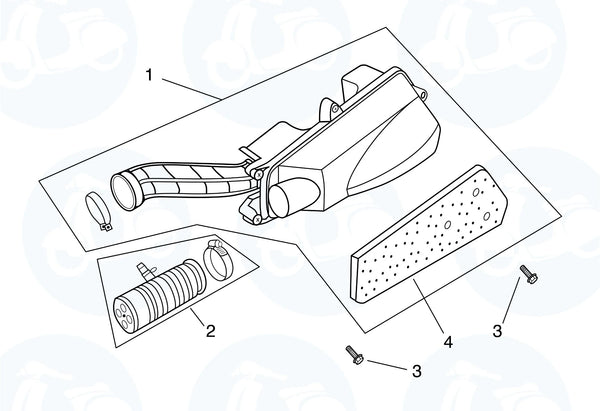 1
2
4
3
3