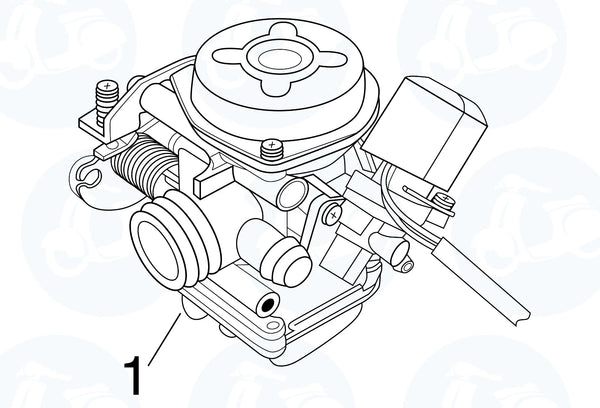 1