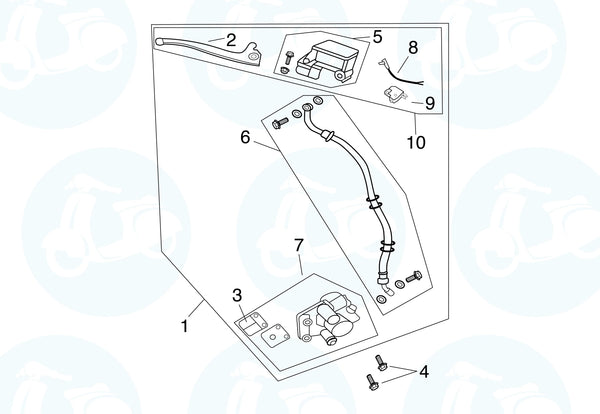 2
5
8
9
10
6
7
3
1
4