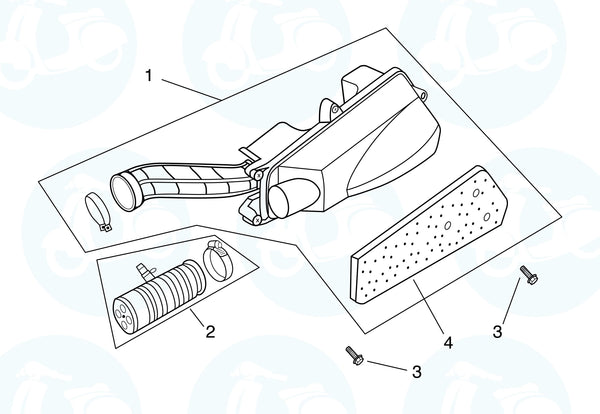 1
2
4
3
3