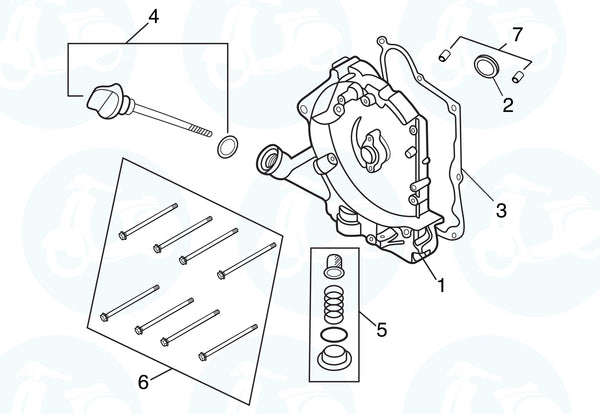 4
7
2
3
1
5
6