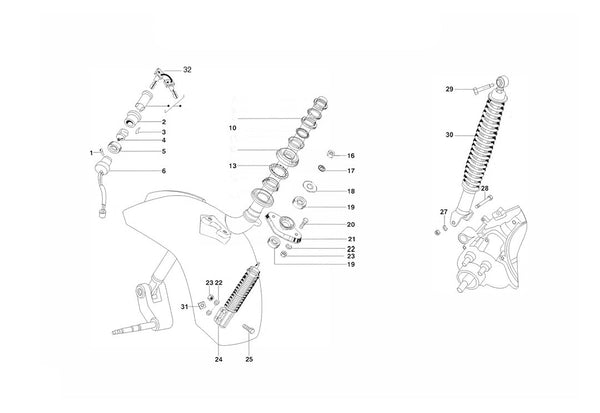 32
2
3
4
1
5
6
10
13
16
17
18
19
20
21
22
23
19
23
22
31
24
25
29
30
28
27