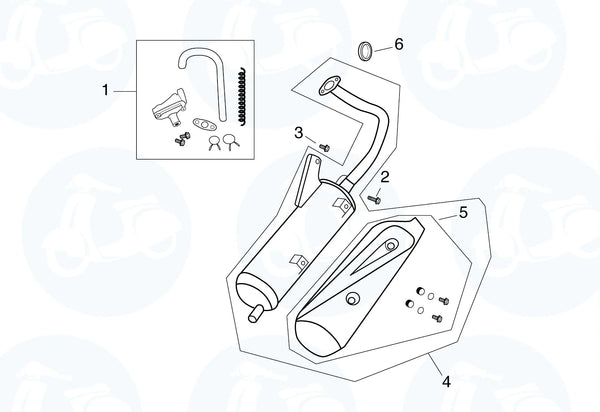 1
6
3
2
5
4