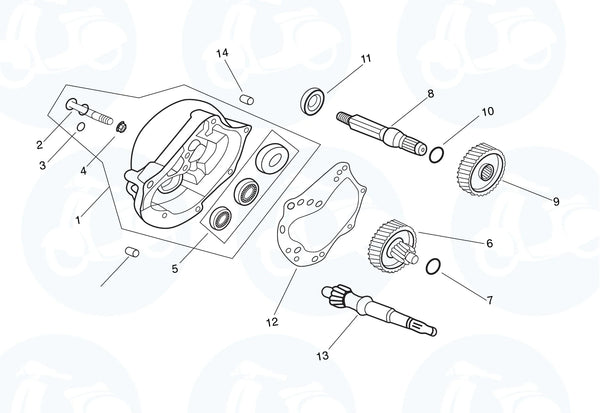 14
11
8
10
2
3
4
9
1
6
5
7
12
13