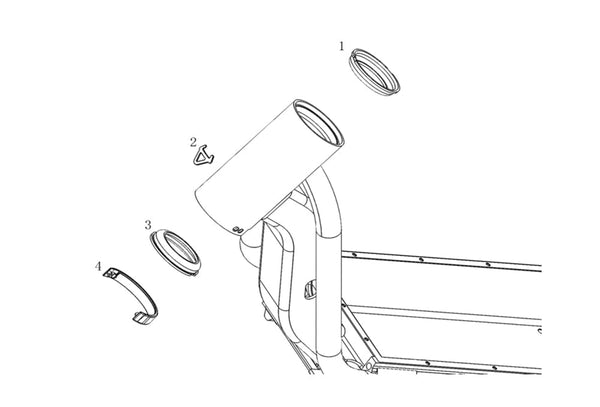 1
2
3
4