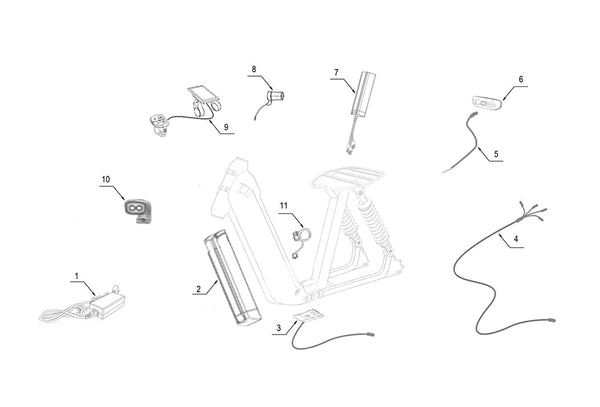 8
7
6
9
5
10
11
4
1
2
3