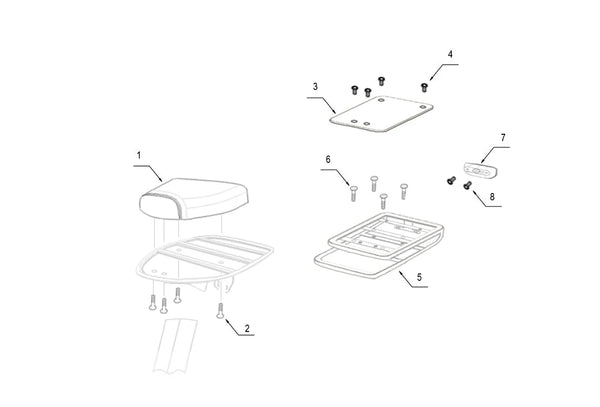 4
3
7
1
6
8
5
2