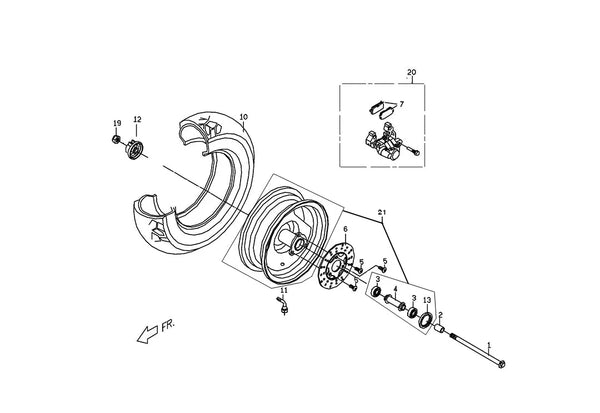 20
7
19
12
10
21
6
5
5
5
3
4
3
13
2
11
1
FR.