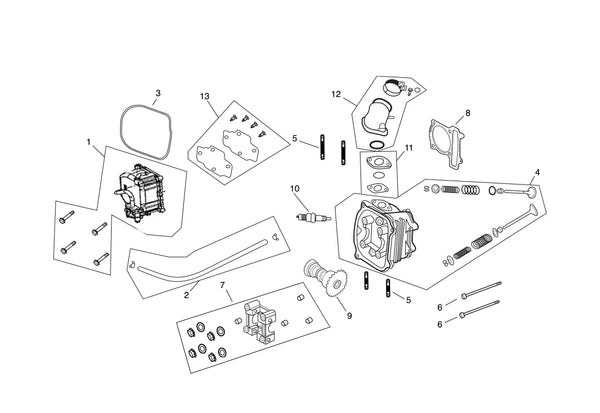 3
13
12
8
1
5
11
4
10
2
7
9
5
6
6