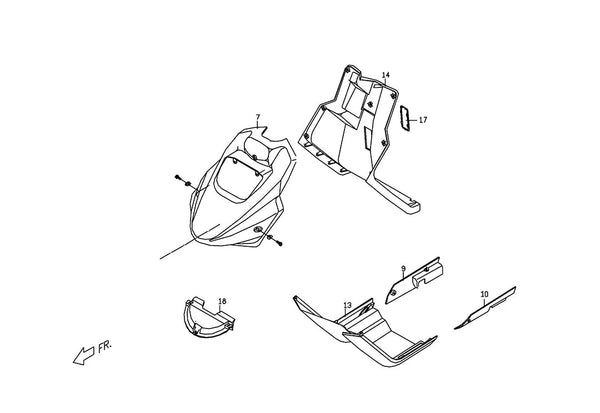 14

17

7

9

10

18

13

FR.