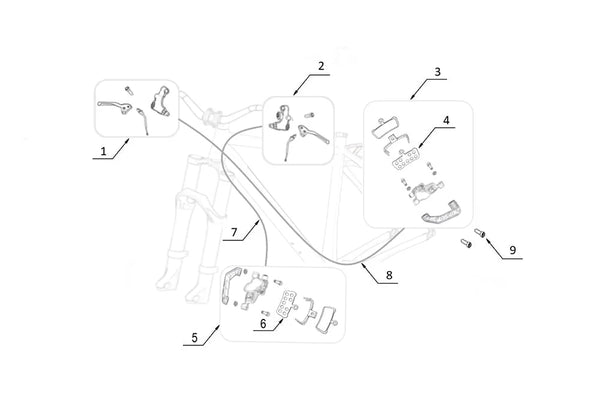 1
2
3
4
5
6
7
8
9