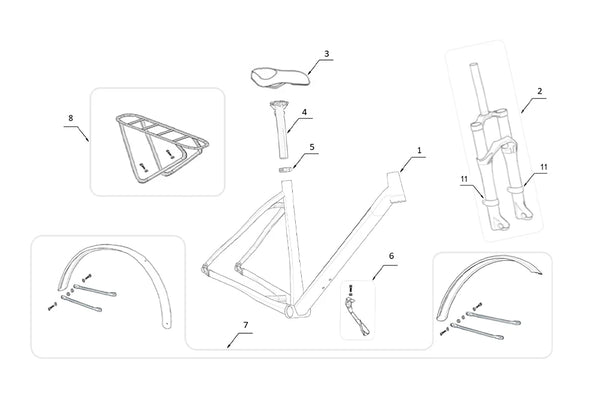 3
2
8
4
5
1
11
11
6
7