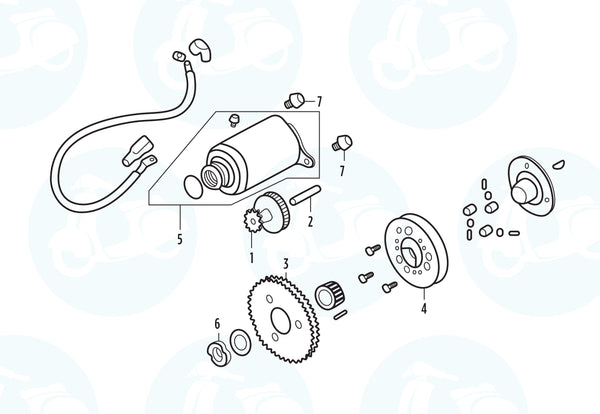 7
7
5
2
1
3
4
6