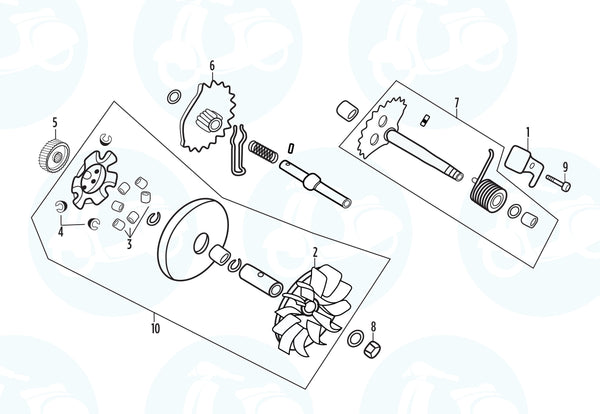 6
7
5
1
9
4
3
2
10
8