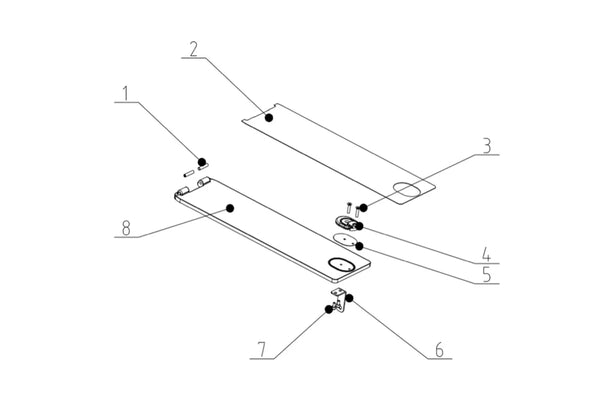 2
1
3
8
4
5
7
6