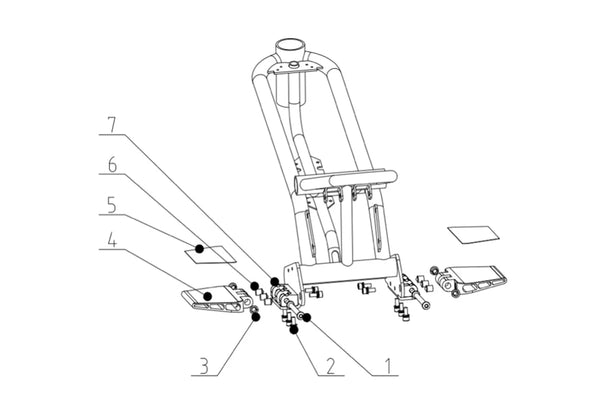 7
6
5
4
3
2
1