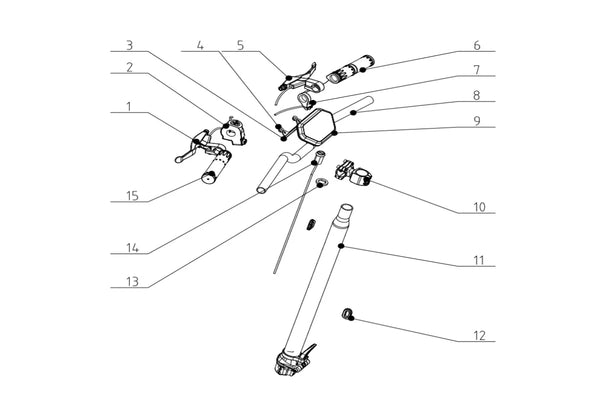 3
4
5
6
2
7
8
1
9
15
10
14
11
13
12