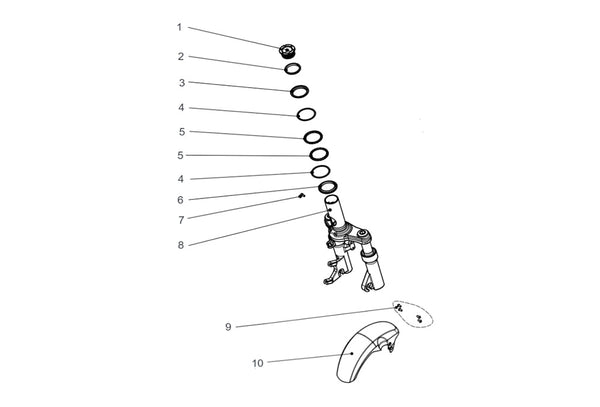 1
2
3
4
5
5
4
6
7
8
9
10