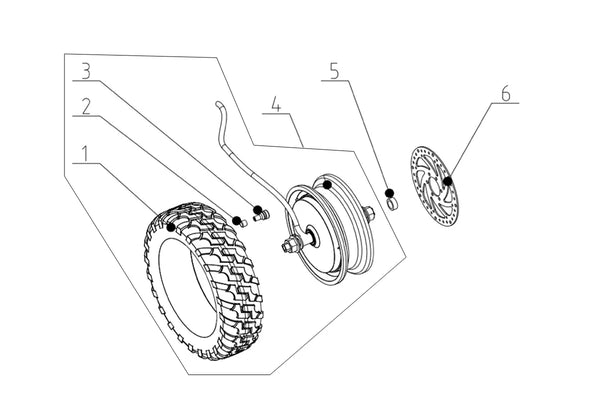 3
2
1
4
5
6