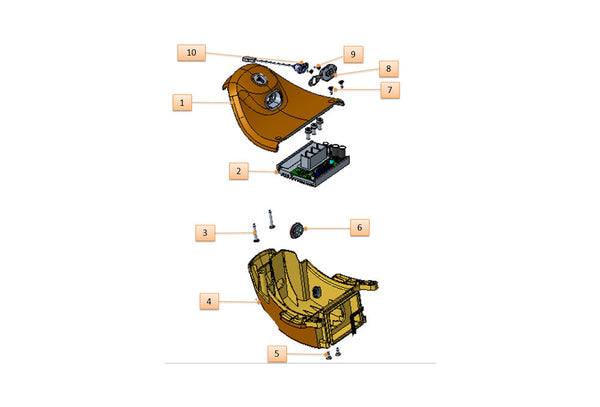 10
9
8
7
1
2
3
6
4
5