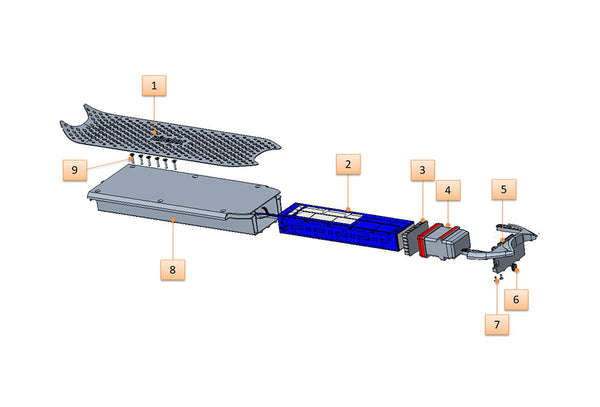 1
9
2
3
4
5
8
6
7