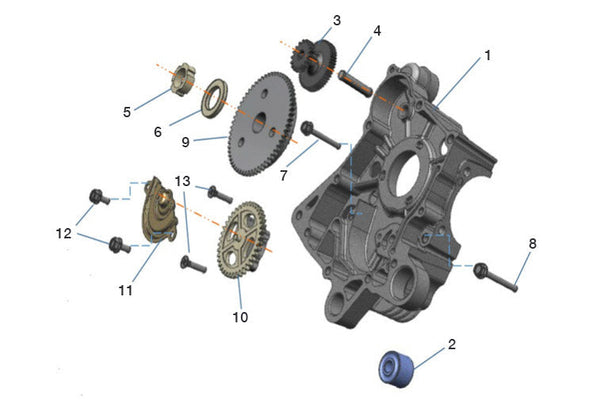 3
4
1
5
6
9
7
13
12
11
10
8
2