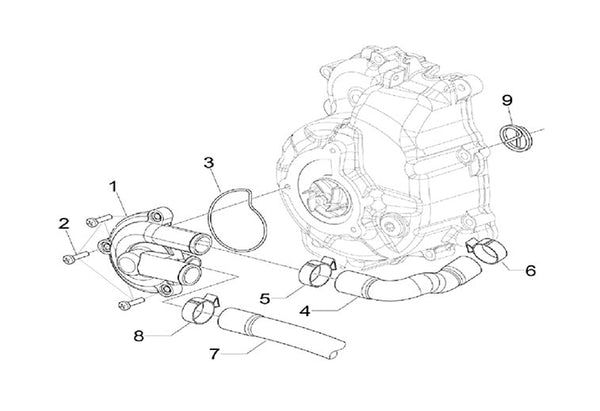 9
3
1
2
6
5
4
8
7