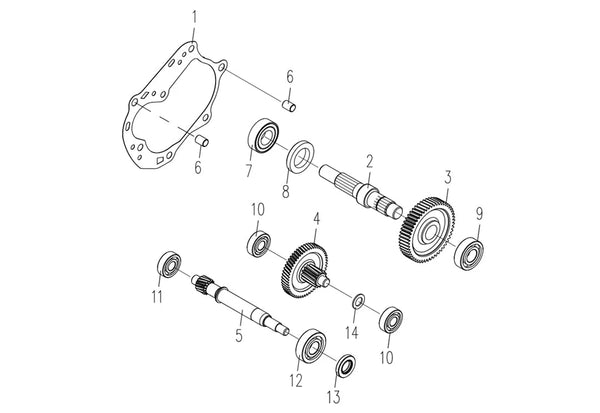 1
6
6
7
8
2
3
9
10
4
11
5
14
10
12
13