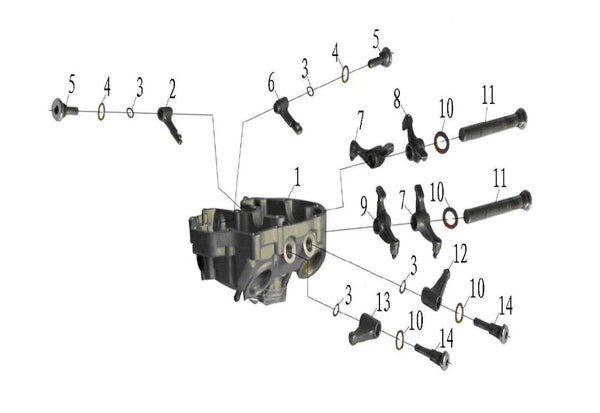 5
4
3
2
6
3
4
5
7
8
10
11
1
9
7
10
11
3
12
10
14
3
13
10
14