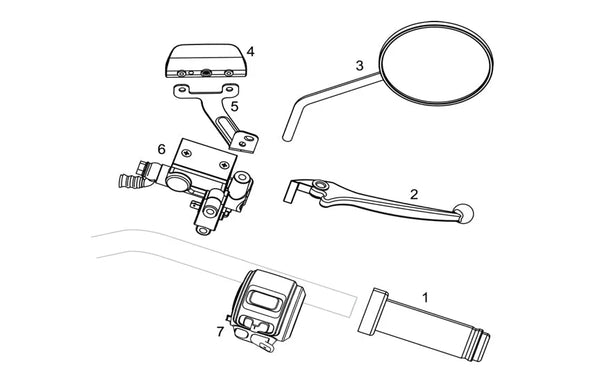 4
3
5
6
2
1
7