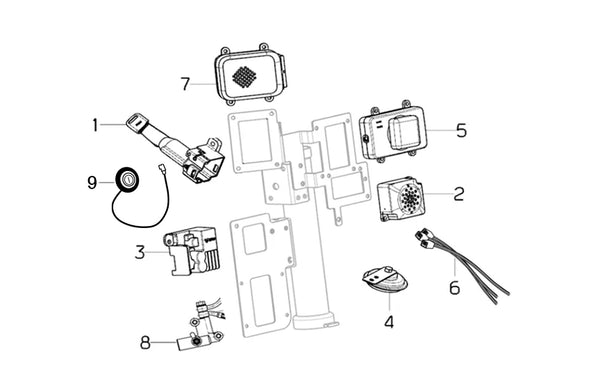 7
1
5
9
2
3
6
4
8