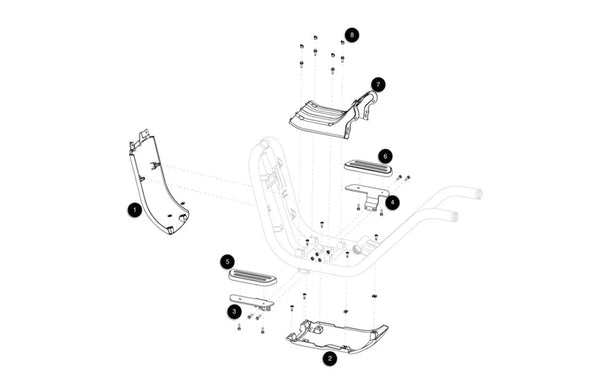 8
7
6
4
1
5
3
2