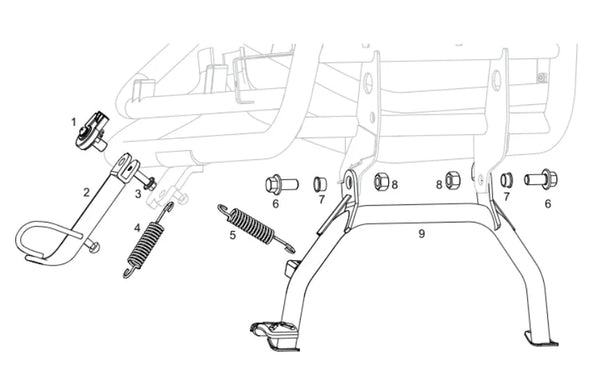 1
2
3
4
5
6
7
8
8
7
6
9