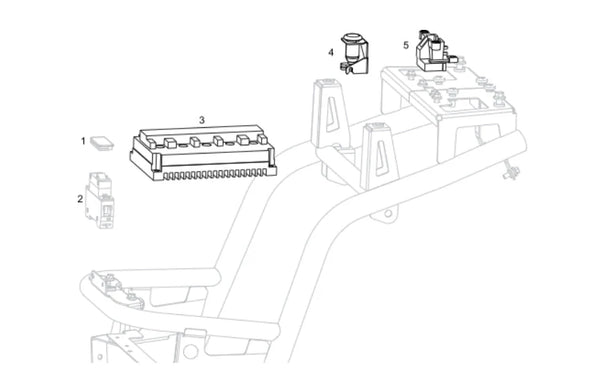 4
5
3
1
2