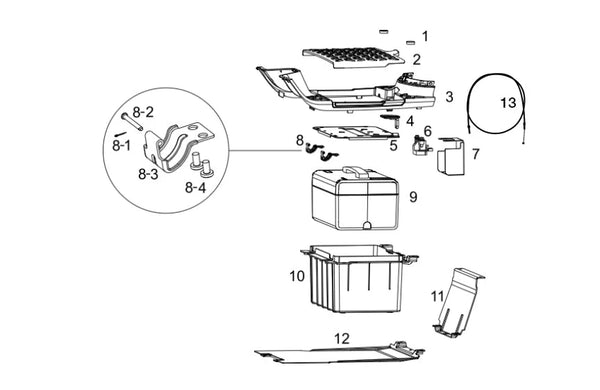 1
2
3
13
8-2
8-1
8-3
8-4
4
6
8
5
7
9
10
11
12