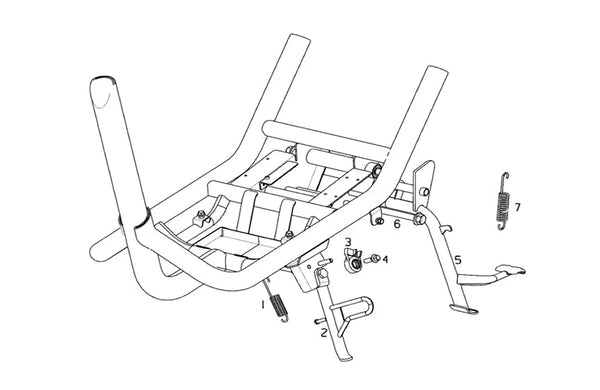 7
6
3
4
5
1
2