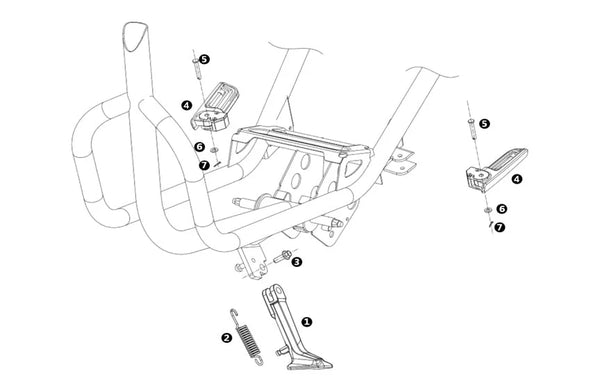 5
4
6
7
5
4
6
7
3
1
2