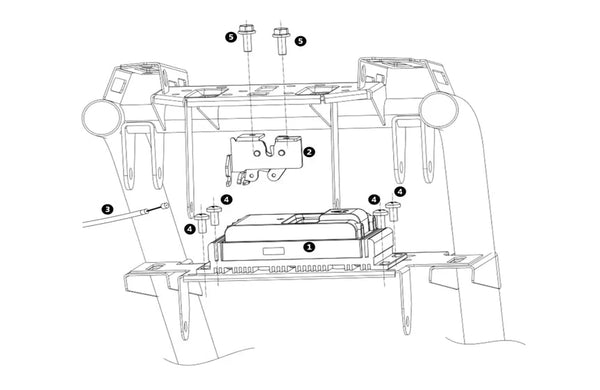 5
5
2
3
4
4
4
4
1