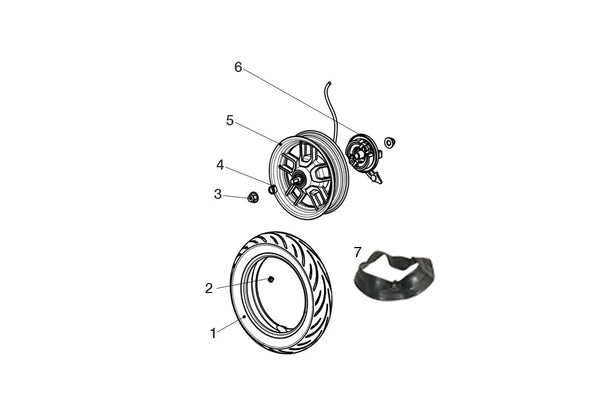 6
5
4
3
7
2
1