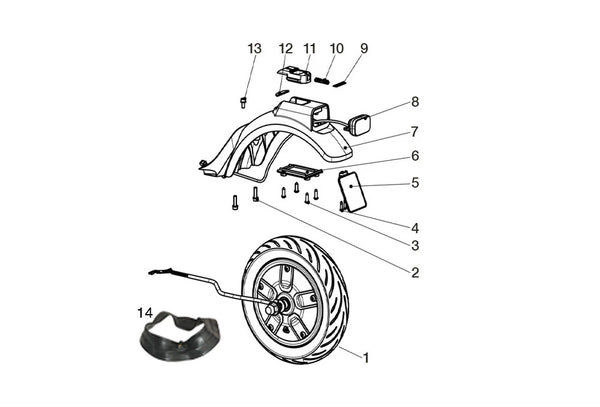 13
12
11
10
9
8
7
6
5
4
3
2
14
1