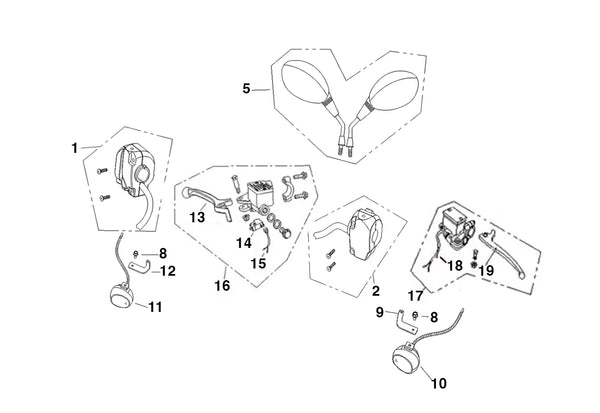 5
1
13
14
15
16
8
12
11
2
18
19
17
9
8
10